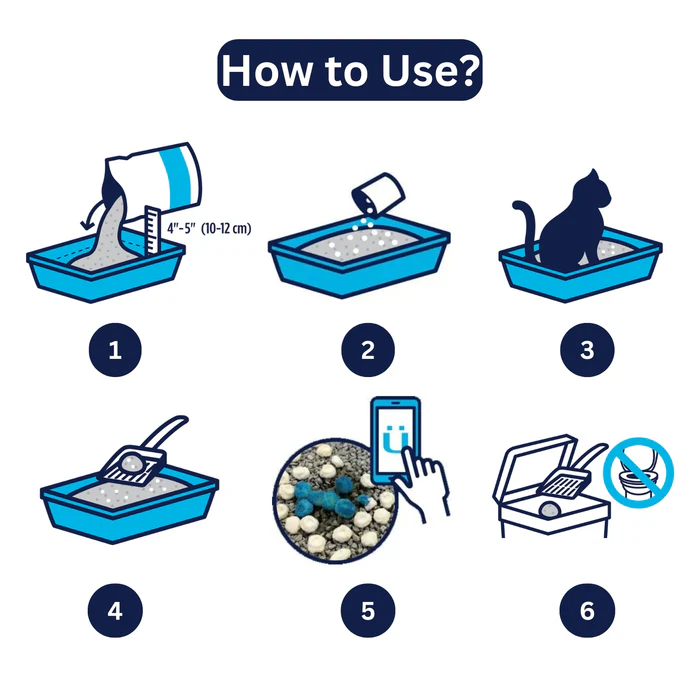 How to Use?

4"-5" (10-12 cm)

1

2

3

ü

4

5

6